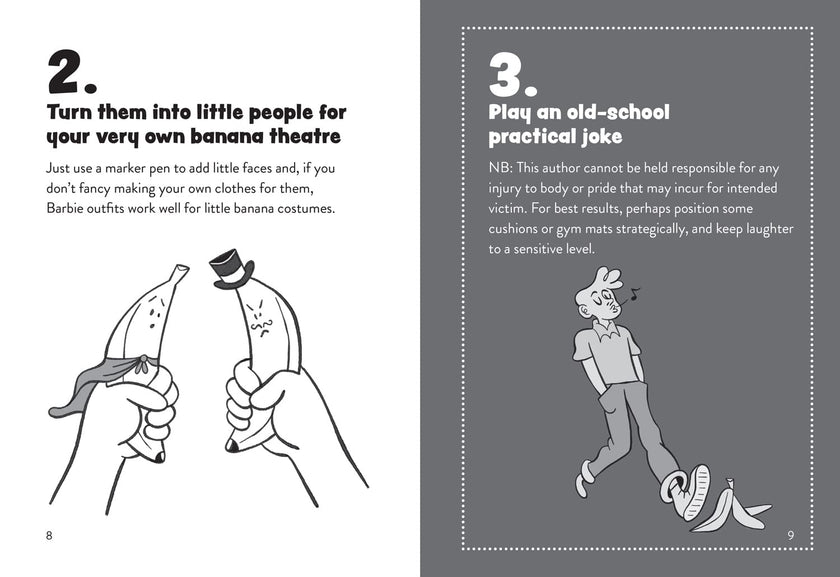 2.

Turn them into little people for your very own banana theatre

Just use a marker pen to add little faces and, if you don't fancy making your own clothes for them, Barbie outfits work well for little banana costumes.

8

3.

Play an old-school practical joke

NB: This author cannot be held responsible for any injury to body or pride that may incur for intended victim. For best results, perhaps position some cushions or gym mats strategically, and keep laughter to a sensitive level.

9